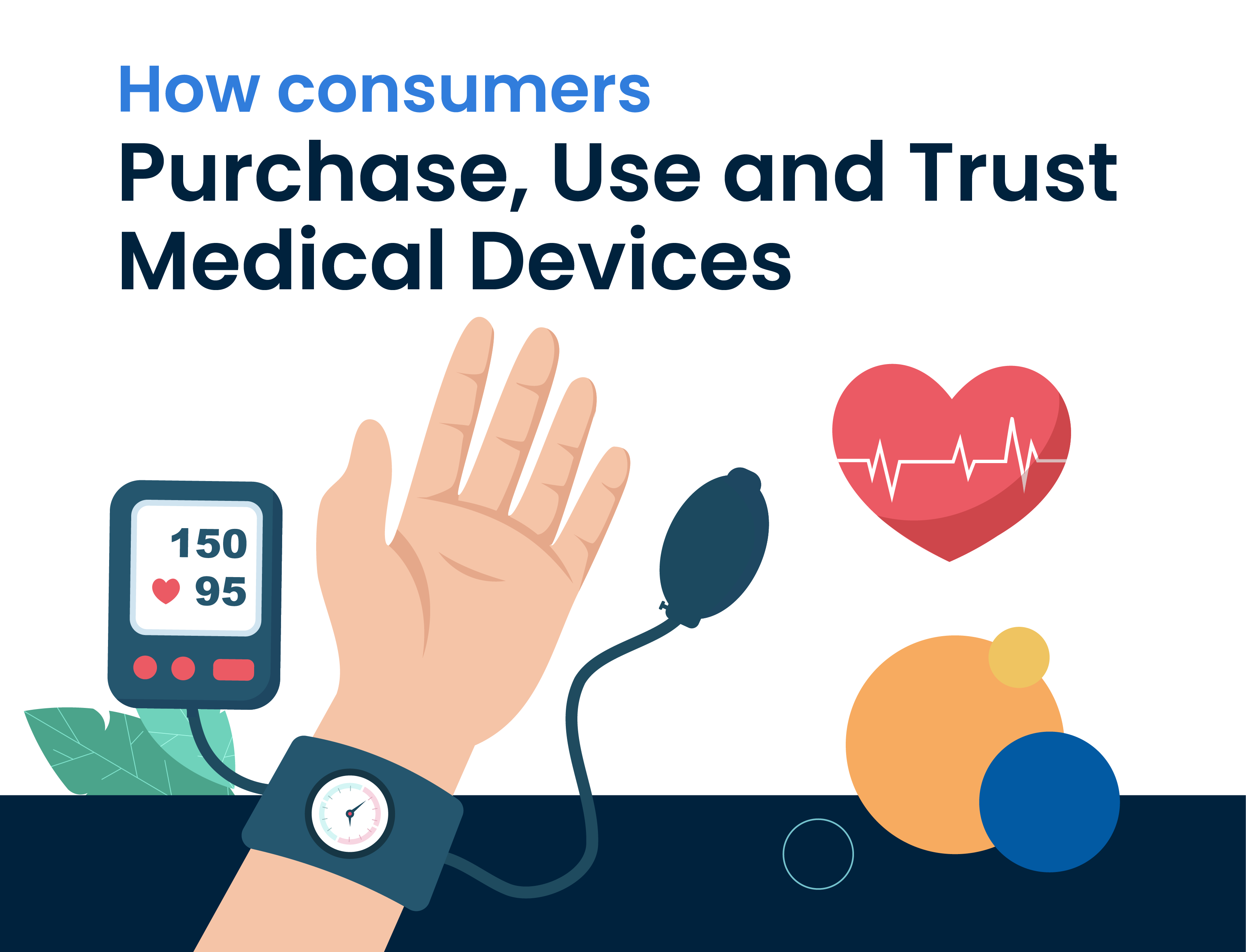 How consumers
Purchase, Use and Trust Medical Devices

150
95